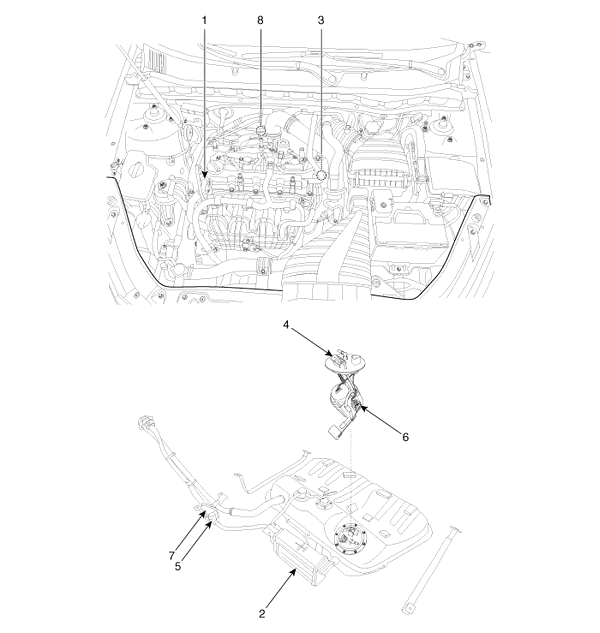 1
8
3
4
6
7
5
2