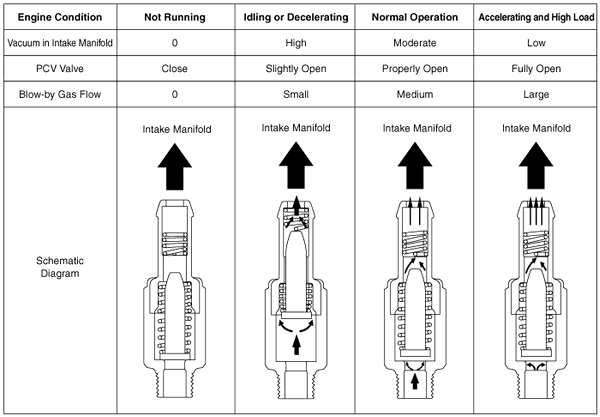 | Engine Condition | Not Running | Idling or Decelerating | Normal Operation | Accelerating and High Load |
|---|---|---|---|---|
| Vacuum in Intake Manifold | 0 | High | Moderate | Low |
| PCV Valve | Close | Slightly Open | Properly Open | Fully Open |
| Blow-by Gas Flow | 0 | Small | Medium | Large |
| Schematic Diagram | Intake Manifold | Intake Manifold | Intake Manifold | Intake Manifold |