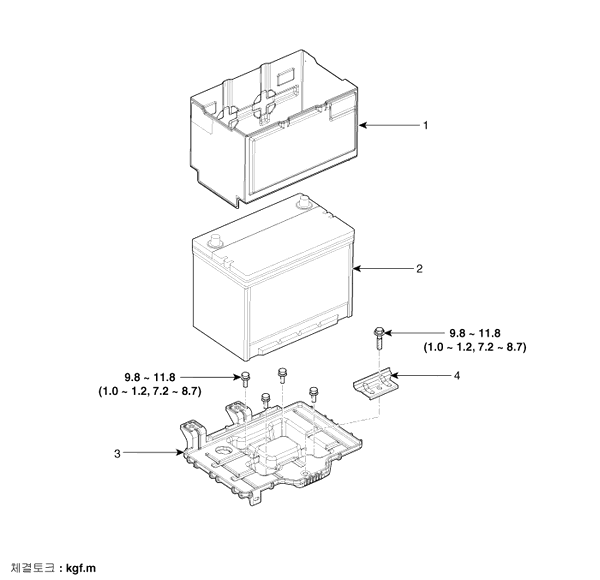 1

2

9.8 ~ 11.8
(1.0 ~ 1.2, 7.2 ~ 8.7)

9.8 ~ 11.8
(1.0 ~ 1.2, 7.2 ~ 8.7)

4

3

체결토크 : kgf.m