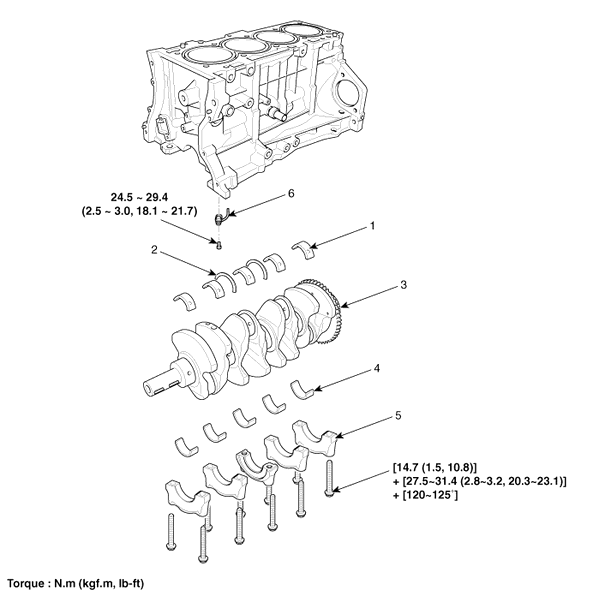 24.5 ~ 29.4
(2.5 ~ 3.0, 18.1 ~ 21.7)

6

1

2

3

4

5

[14.7 (1.5, 10.8)]
+ [27.5~31.4 (2.8~3.2, 20.3~23.1)]
+ [120~125°]

Torque : N.m (kgf.m, lb-ft)