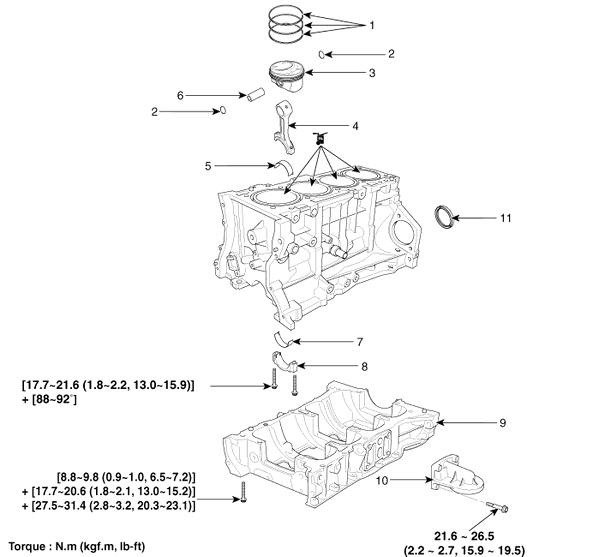 1
2
3
6
2
4
5
11
7
8
[17.7~21.6 (1.8~2.2, 13.0~15.9)]
+ [88~92°]
9
[8.8~9.8 (0.9~1.0, 6.5~7.2)]
+ [17.7~20.6 (1.8~2.1, 13.0~15.2)]
+ [27.5~31.4 (2.8~3.2, 20.3~23.1)]
10
Torque : N.m (kgf.m, lb-ft)
21.6 ~ 26.5
(2.2 ~ 2.7, 15.9 ~ 19.5)