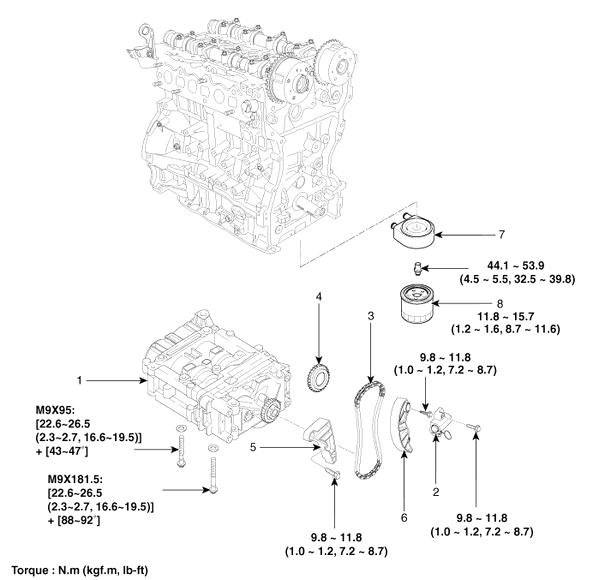 7

44.1 ~ 53.9
(4.5 ~ 5.5, 32.5 ~ 39.8)

8
11.8 ~ 15.7
(1.2 ~ 1.6, 8.7 ~ 11.6)

4

3

9.8 ~ 11.8
(1.0 ~ 1.2, 7.2 ~ 8.7)

1

M9X95:
[22.6~26.5
(2.3~2.7, 16.6~19.5)]
+ [43~47°]

5

M9X181.5:
[22.6~26.5
(2.3~2.7, 16.6~19.5)]
+ [88~92°]

2

6

9.8 ~ 11.8
(1.0 ~ 1.2, 7.2 ~ 8.7)

9.8 ~ 11.8
(1.0 ~ 1.2, 7.2 ~ 8.7)

Torque : N.m (kgf.m, lb-ft)