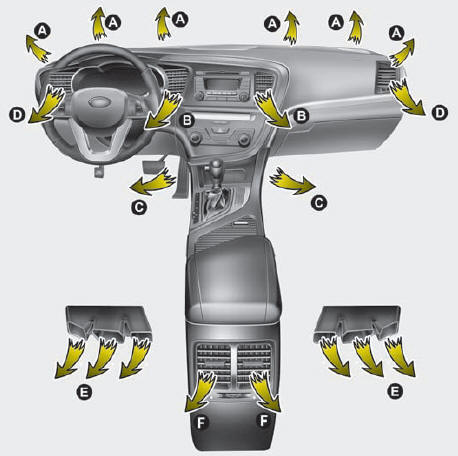 A A A A A A
D B B D
C C
E E
F F