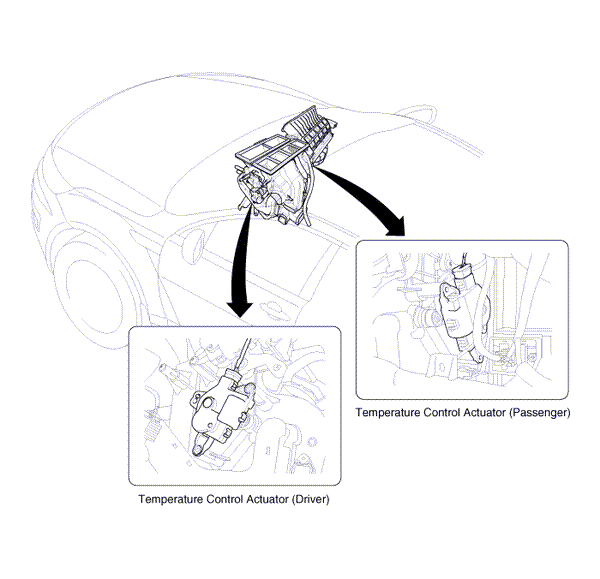 Temperature Control Actuator (Passenger)

Temperature Control Actuator (Driver)