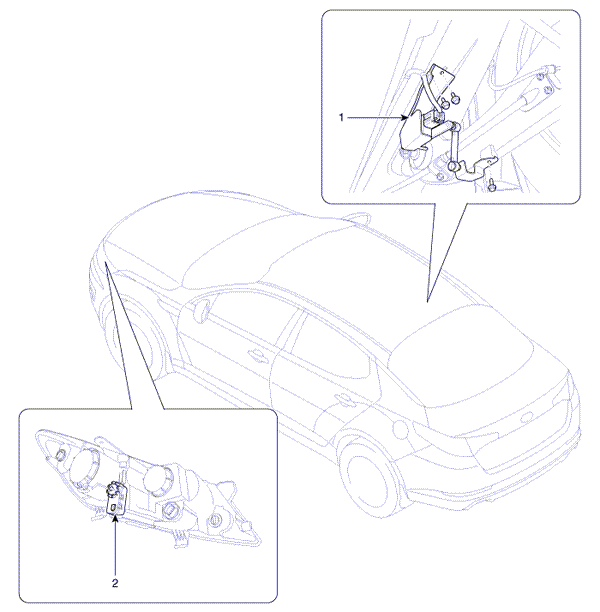 1

2