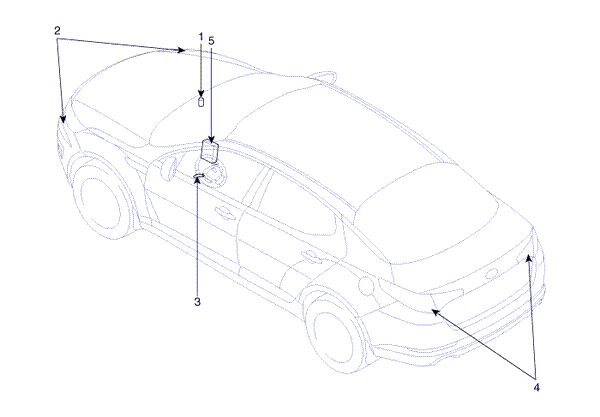 2
1
5
3
4