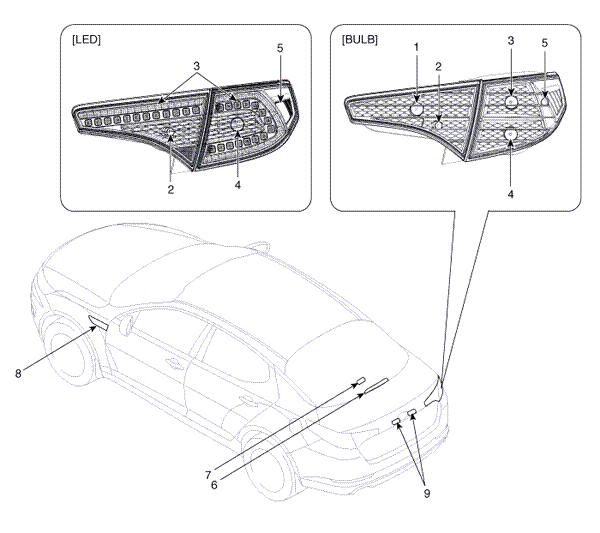 [LED]
3
5
2
4

[BULB]
1
2
3
5
4

8
7
6
9