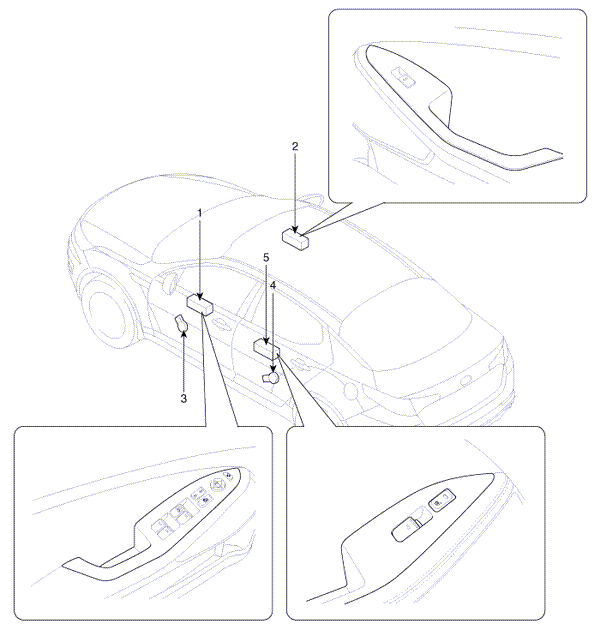 2
1
5
4
3