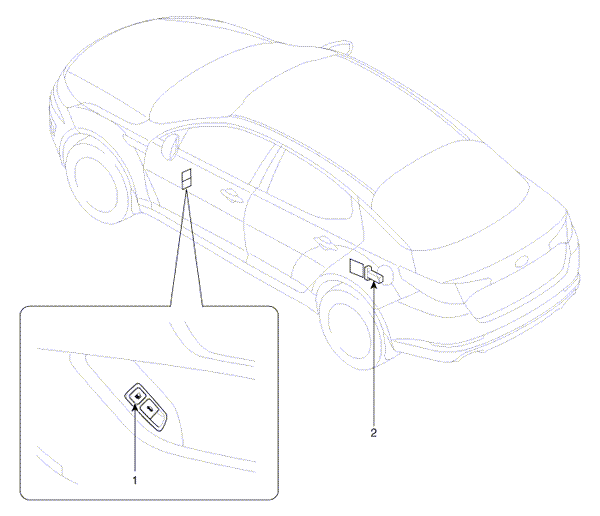 2

1