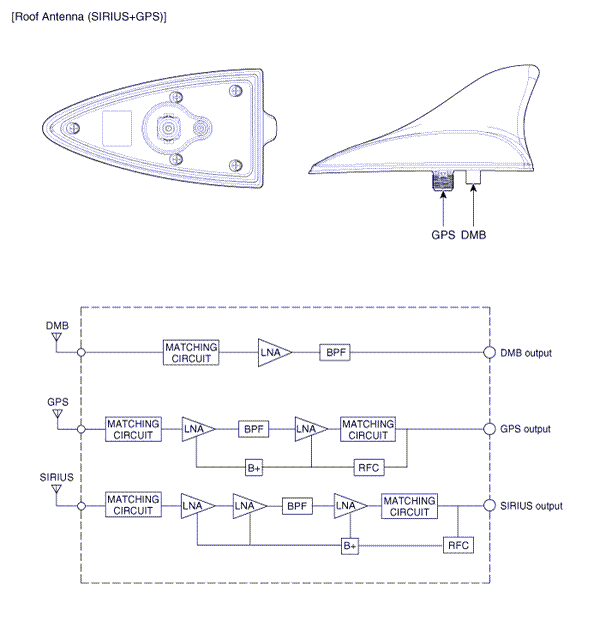 [Roof Antenna (SIRIUS+GPS)]

GPS DMB

DMB
MATCHING CIRCUIT
LNA
BPF
DMB output

GPS
MATCHING CIRCUIT
LNA
BPF
LNA
MATCHING CIRCUIT
GPS output
B+
RFC

SIRIUS
MATCHING CIRCUIT
LNA
LNA
BPF
LNA
MATCHING CIRCUIT
SIRIUS output
B+
RFC