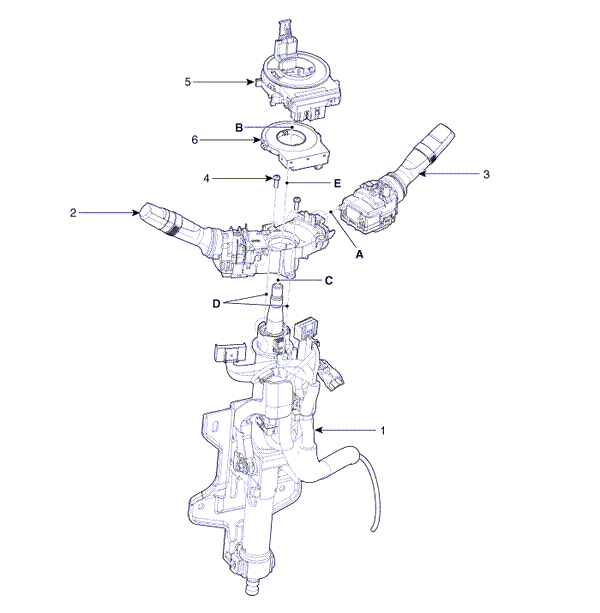 5
B
6
4
E
3
2
A
C
D
1