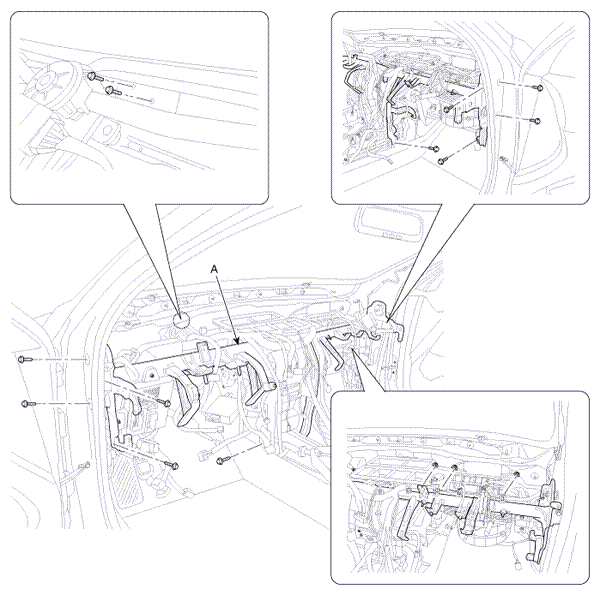 A