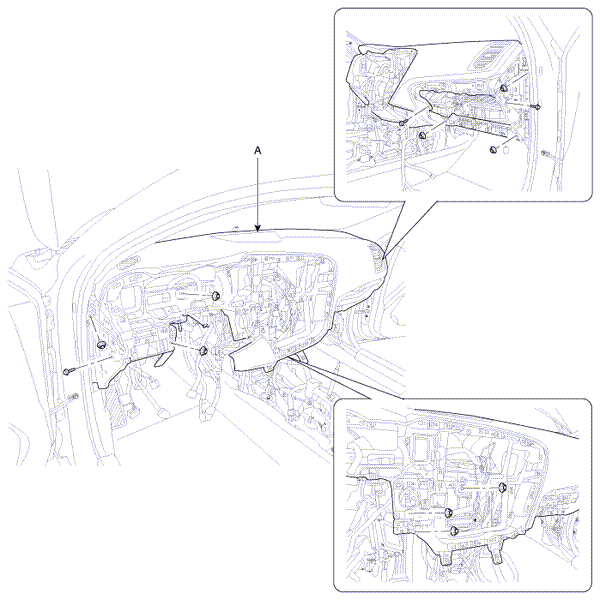 A