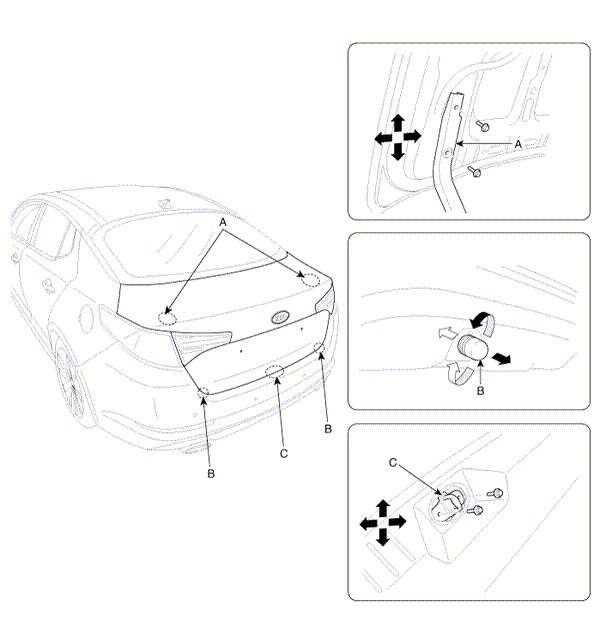 A
B
C
B
A
B
C