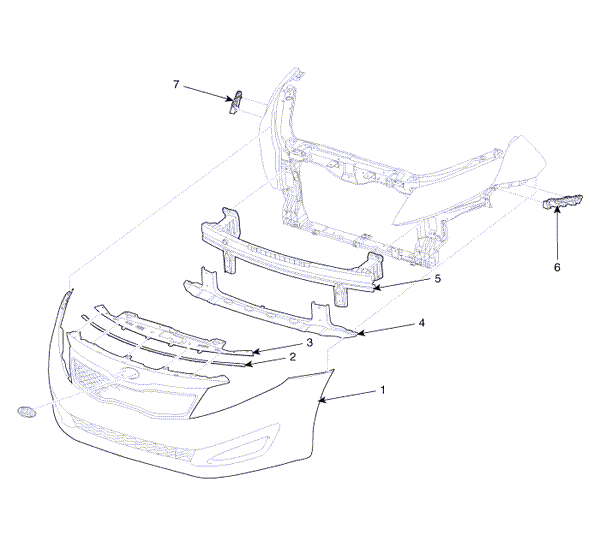 7
6
5
4
3
2
1