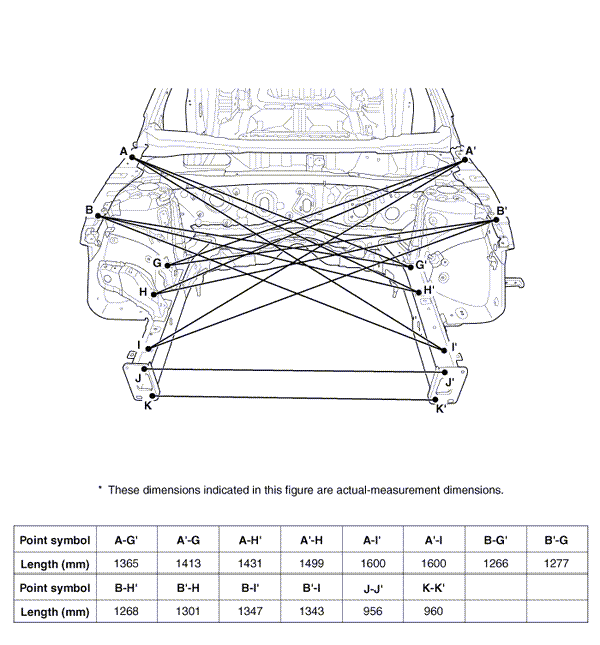 A
A'
B
B'
G
G'
H
H'
I
I'
J
J'
K
K'

* These dimensions indicated in this figure are actual-measurement dimensions.

| Point symbol | A-G' | A'-G | A-H' | A'-H | A-I' | A'-I | B-G' | B'-G |
|---|---|---|---|---|---|---|---|---|
| Length (mm) | 1365 | 1413 | 1431 | 1499 | 1600 | 1600 | 1266 | 1277 |
| Point symbol | B-H' | B'-H | B-I' | B'-I | J-J' | K-K' | | |
| Length (mm) | 1268 | 1301 | 1347 | 1343 | 956 | 960 | | |