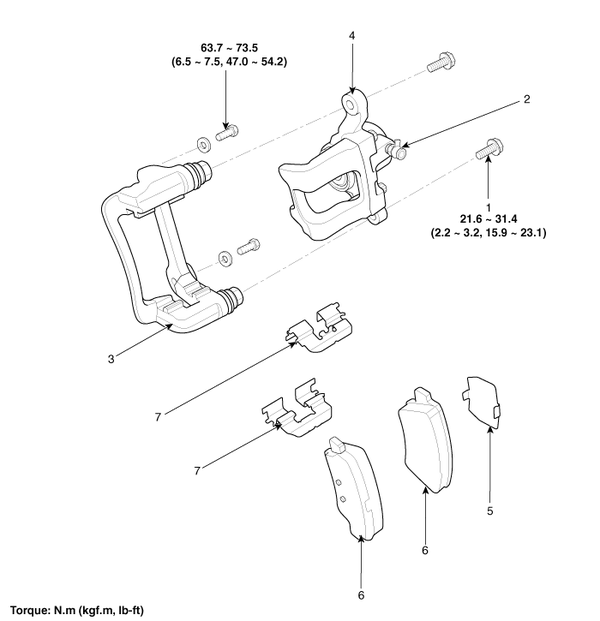 63.7 ~ 73.5
(6.5 ~ 7.5, 47.0 ~ 54.2)

4

2

1
21.6 ~ 31.4
(2.2 ~ 3.2, 15.9 ~ 23.1)

3

7

7

5

6

6

Torque: N.m (kgf.m, lb-ft)