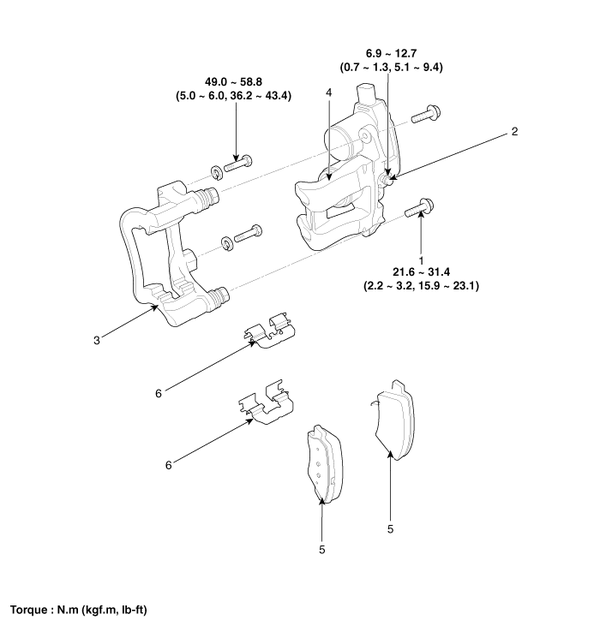 6.9 ~ 12.7
(0.7 ~ 1.3, 5.1 ~ 9.4)

49.0 ~ 58.8
(5.0 ~ 6.0, 36.2 ~ 43.4)

4

2

1
21.6 ~ 31.4
(2.2 ~ 3.2, 15.9 ~ 23.1)

3

6

6

5

5

Torque : N.m (kgf.m, lb-ft)