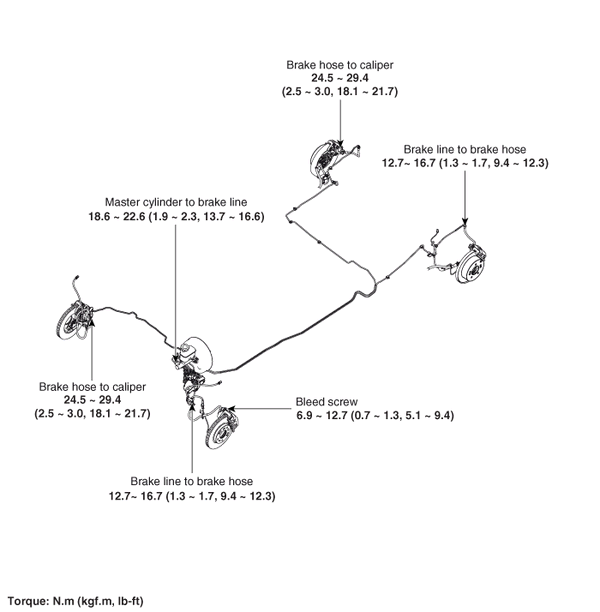 Brake hose to caliper
24.5 ~ 29.4
(2.5 ~ 3.0, 18.1 ~ 21.7)

Brake line to brake hose
12.7~ 16.7 (1.3 ~ 1.7, 9.4 ~ 12.3)

Master cylinder to brake line
18.6 ~ 22.6 (1.9 ~ 2.3, 13.7 ~ 16.6)

Brake hose to caliper
24.5 ~ 29.4
(2.5 ~ 3.0, 18.1 ~ 21.7)

Bleed screw
6.9 ~ 12.7 (0.7 ~ 1.3, 5.1 ~ 9.4)

Brake line to brake hose
12.7~ 16.7 (1.3 ~ 1.7, 9.4 ~ 12.3)

Torque: N.m (kgf.m, lb-ft)