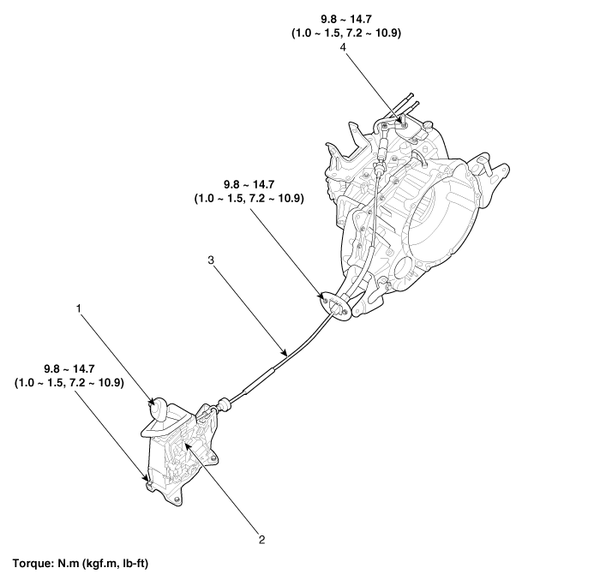 9.8 ~ 14.7
(1.0 ~ 1.5, 7.2 ~ 10.9)
4

9.8 ~ 14.7
(1.0 ~ 1.5, 7.2 ~ 10.9)

3

1

9.8 ~ 14.7
(1.0 ~ 1.5, 7.2 ~ 10.9)

2

Torque: N.m (kgf.m, lb-ft)