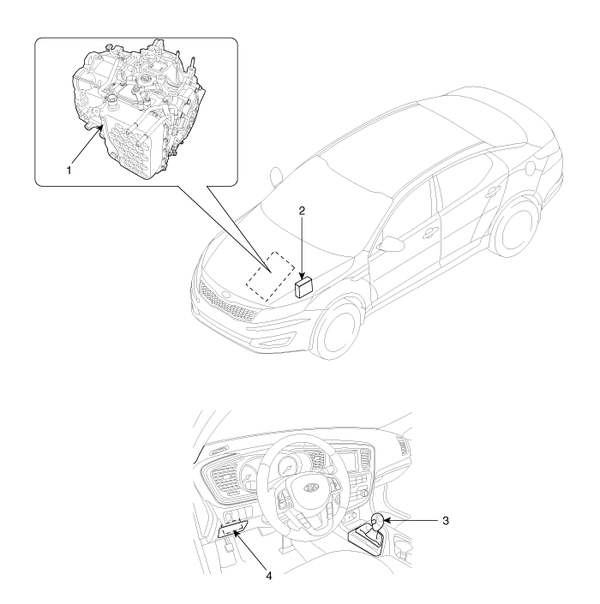 1

2

3

4