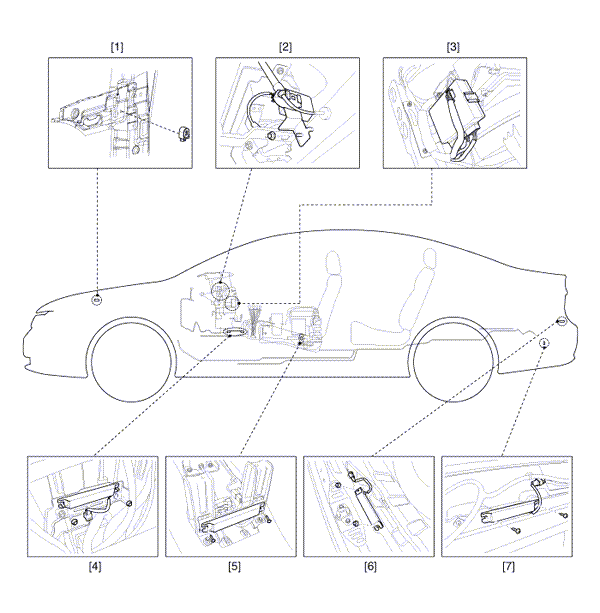 [1]
[2]
[3]
[4]
[5]
[6]
[7]